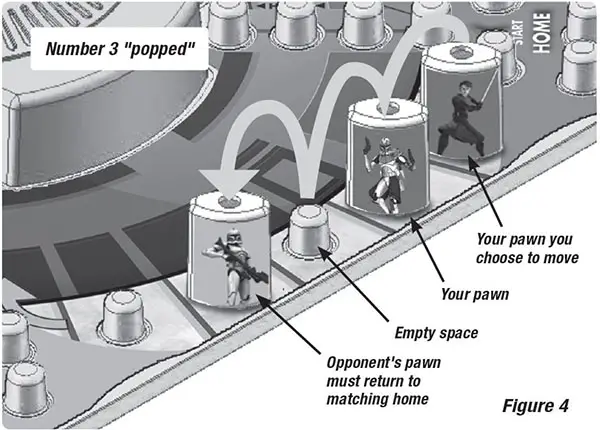 Number 3 "popped"

START

HOME

Your pawn you choose to move

Your pawn

Empty space

Opponent's pawn must return to matching home

Figure 4