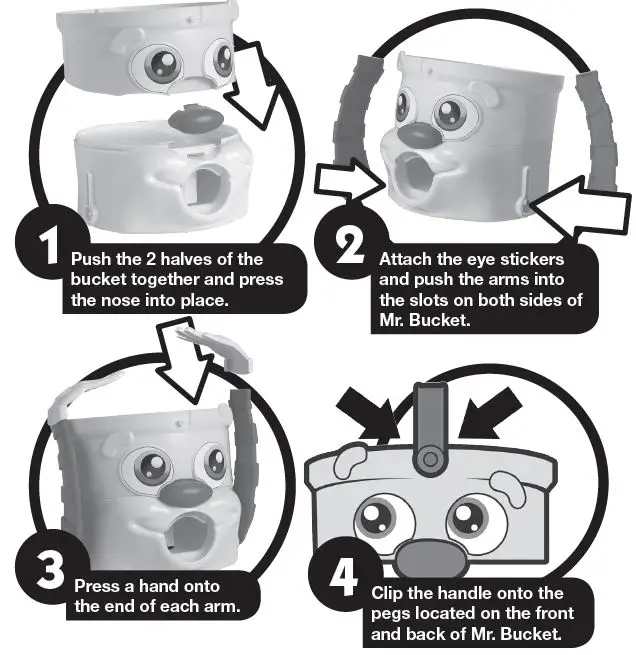 1 Push the 2 halves of the bucket together and press the nose into place.

2 Attach the eye stickers and push the arms into the slots on both sides of Mr. Bucket.

3 Press a hand onto the end of each arm.

4 Clip the handle onto the pegs located on the front and back of Mr. Bucket.