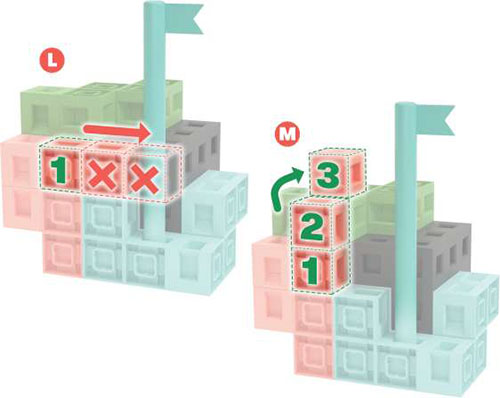 L

1 × ×

M

3

2

1