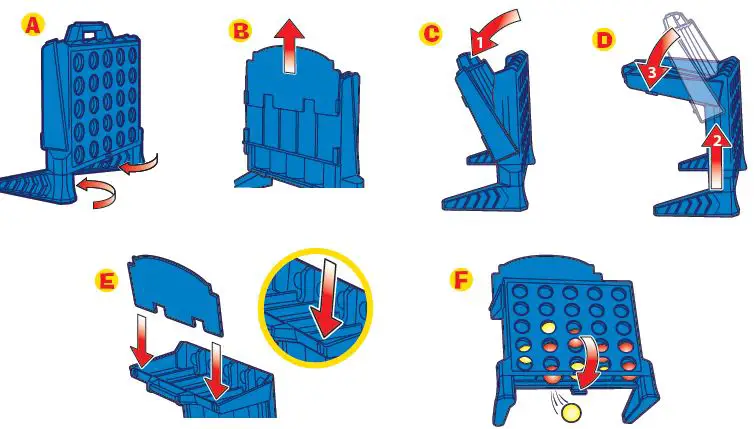 A

B

C

1

D

3

2

E

F