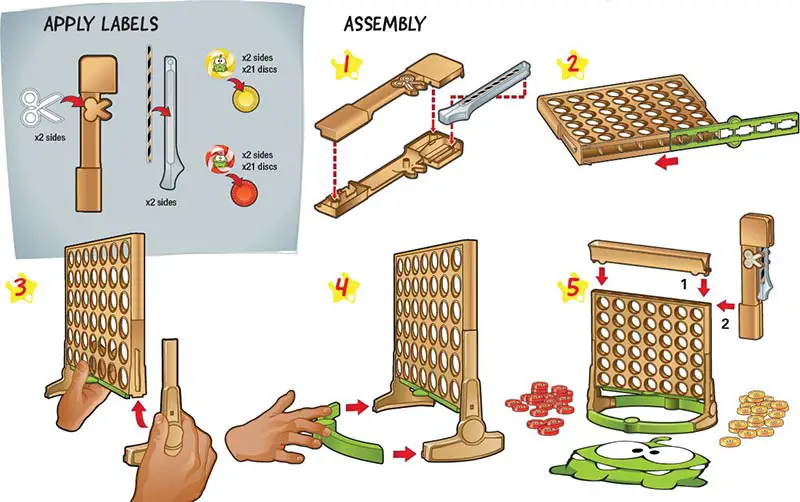 APPLY LABELS

x2 sides

x2 sides

x2 sides
x21 discs

x2 sides
x21 discs

ASSEMBLY

1

2

3

4

5

1

2