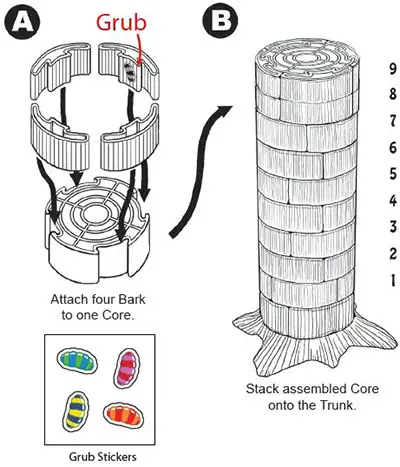 A

Grub

Attach four Bark to one Core.

Grub Stickers

B

9
8
7
6
5
4
3
2
1

Stack assembled Core onto the Trunk.